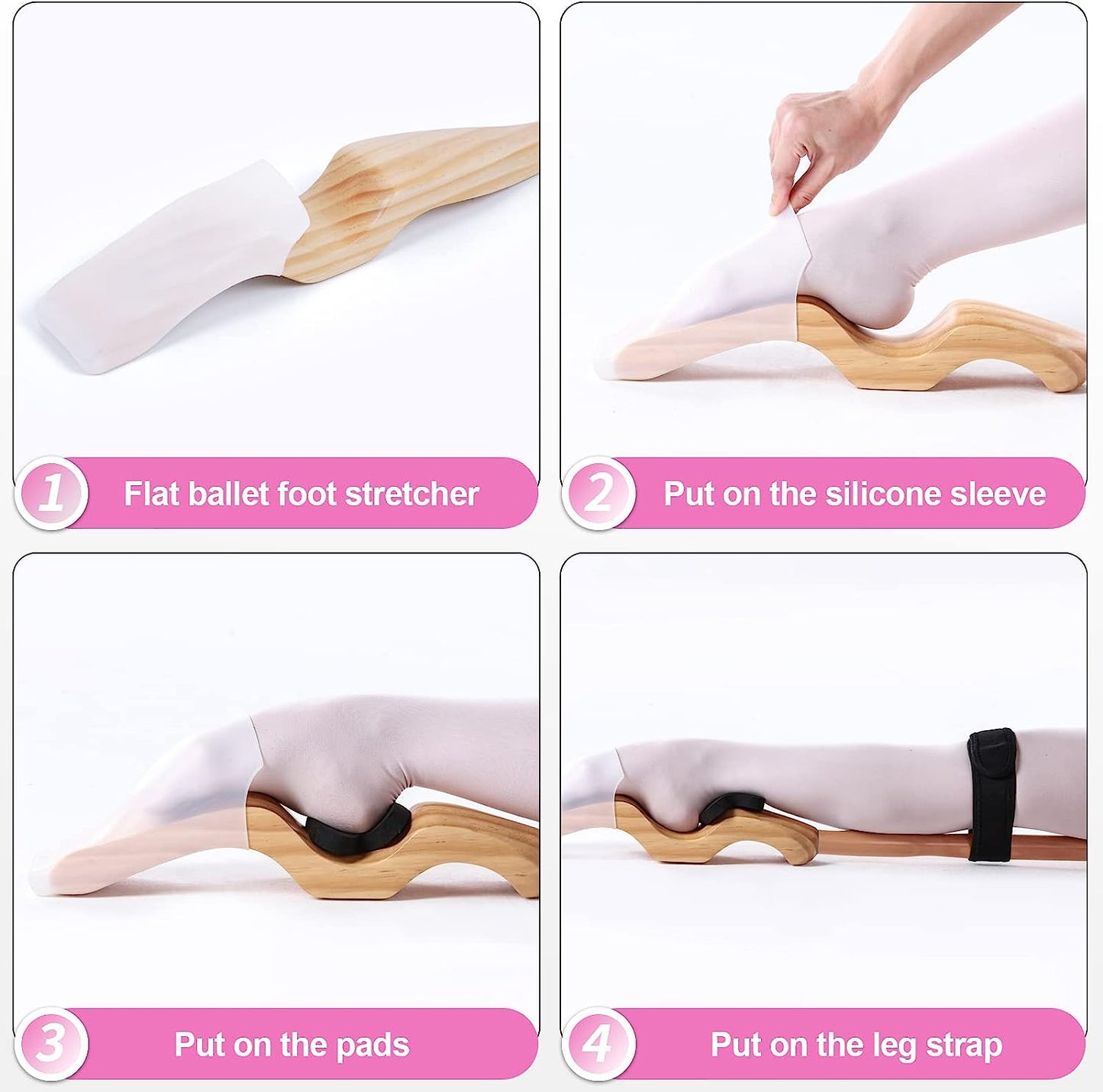 1 Flat ballet foot stretcher

2 Put on the silicone sleeve

3 Put on the pads

4 Put on the leg strap