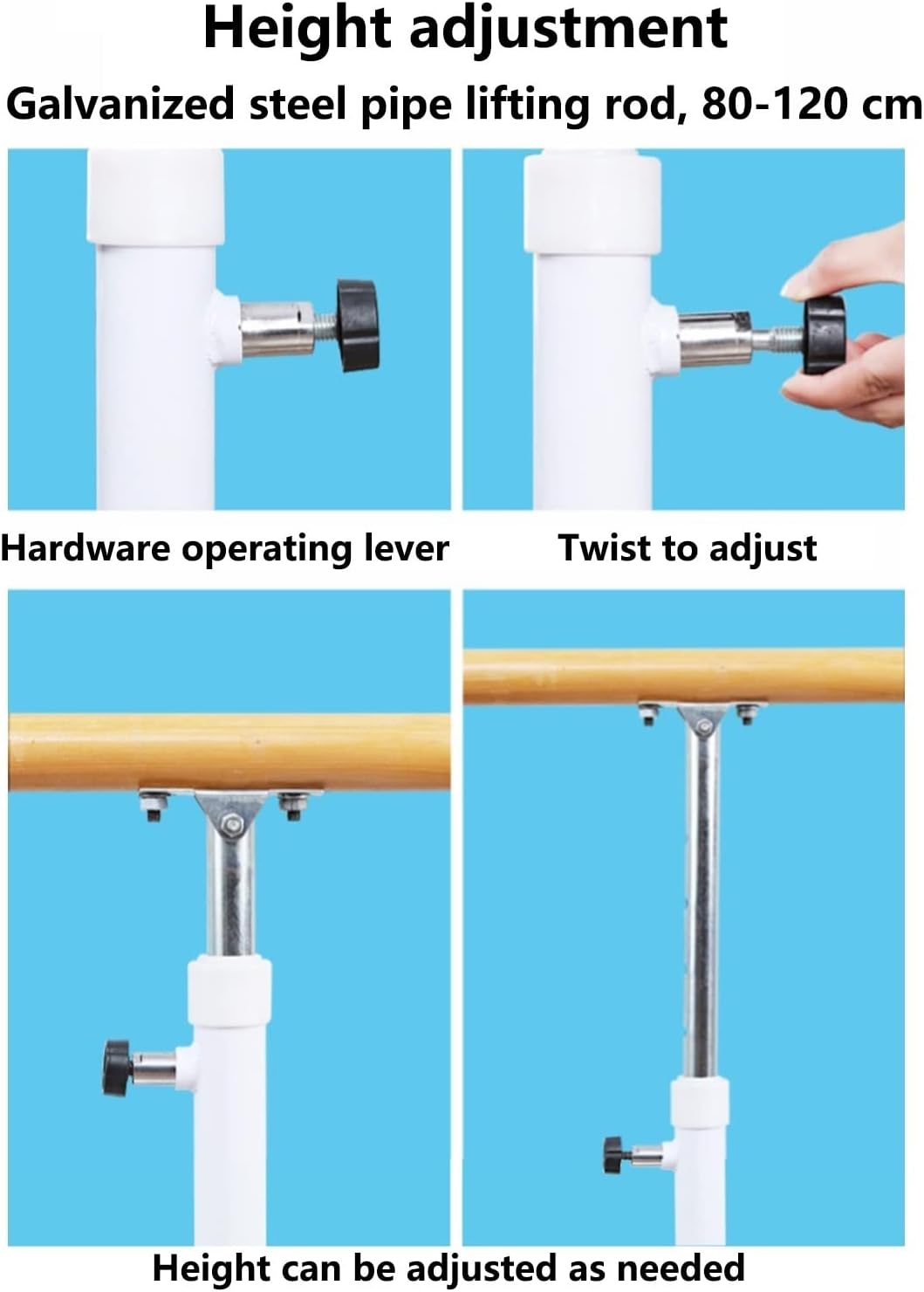 Height adjustment

Galvanized steel pipe lifting rod, 80-120 cm

Hardware operating lever

Twist to adjust

Height can be adjusted as needed