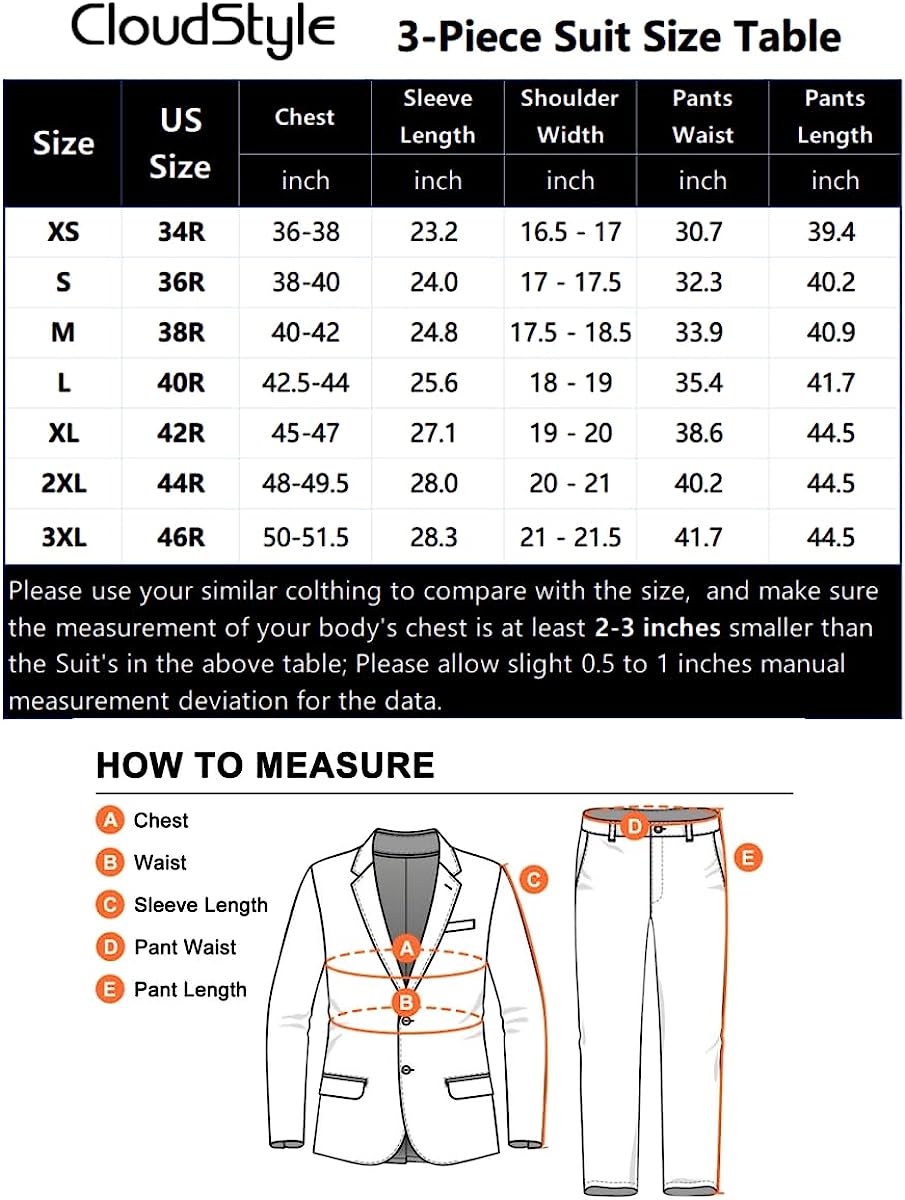 CloudStyle 3-Piece Suit Size Table

| Size | US Size | Chest | Sleeve Length | Shoulder Width | Pants Waist | Pants Length |
|---|---|---|---|---|---|---|
| | | inch | inch | inch | inch | inch |
| XS | 34R | 36-38 | 23.2 | 16.5 - 17 | 30.7 | 39.4 |
| S | 36R | 38-40 | 24.0 | 17 - 17.5 | 32.3 | 40.2 |
| M | 38R | 40-42 | 24.8 | 17.5 - 18.5 | 33.9 | 40.9 |
| L | 40R | 42.5-44 | 25.6 | 18 - 19 | 35.4 | 41.7 |
| XL | 42R | 45-47 | 27.1 | 19 - 20 | 38.6 | 44.5 |
| 2XL | 44R | 48-49.5 | 28.0 | 20 - 21 | 40.2 | 44.5 |
| 3XL | 46R | 50-51.5 | 28.3 | 21 - 21.5 | 41.7 | 44.5 |

Please use your similar colthing to compare with the size, and make sure the measurement of your body's chest is at least **2-3 inches** smaller than the Suit's in the above table; Please allow slight 0.5 to 1 inches manual measurement deviation for the data.

HOW TO MEASURE

A Chest
B Waist
C Sleeve Length
D Pant Waist
E Pant Length

A
B
C
D
E