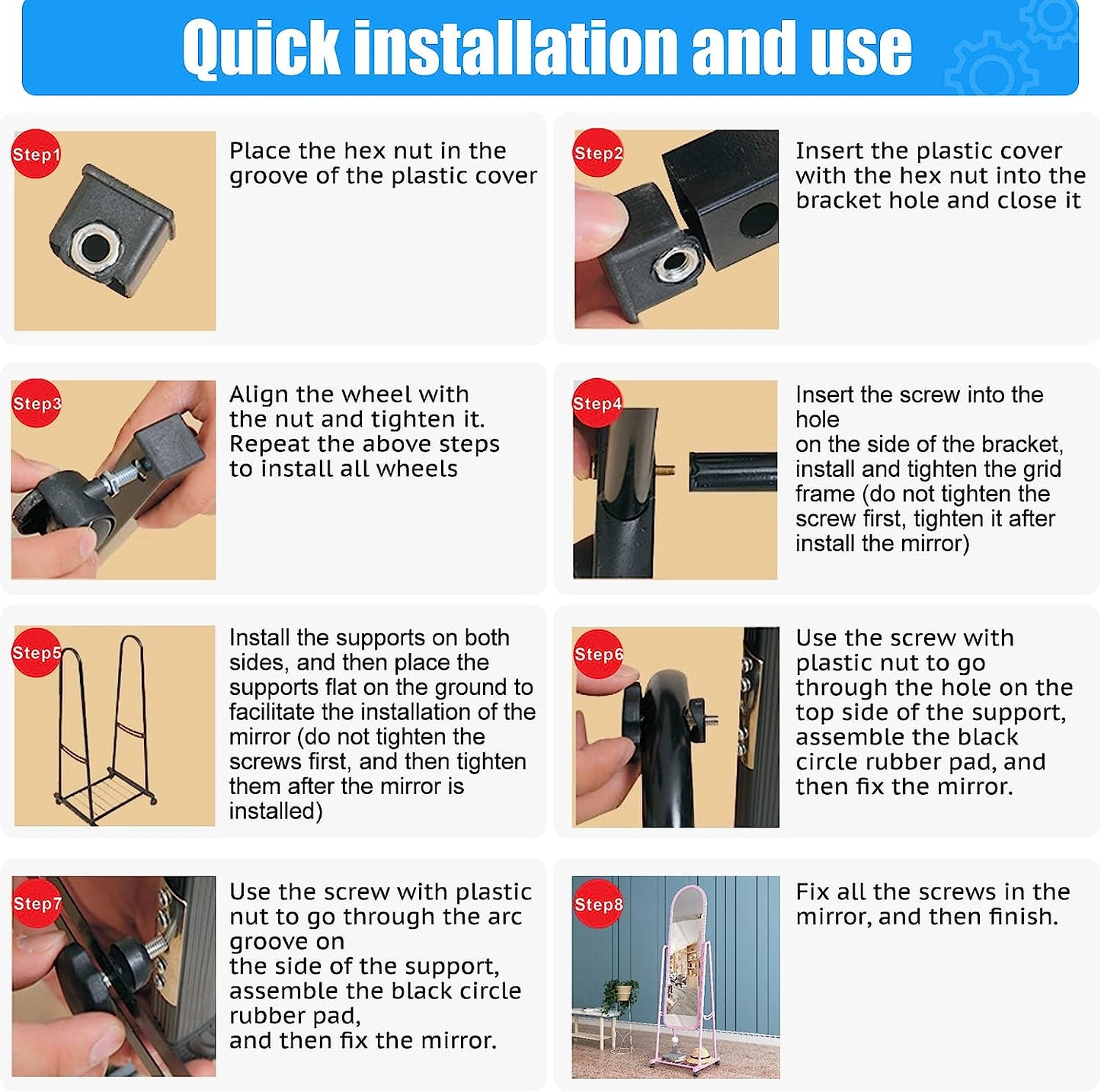 Quick installation and use

Step1

Place the hex nut in the groove of the plastic cover

Step2

Insert the plastic cover with the hex nut into the bracket hole and close it

Step3

Align the wheel with the nut and tighten it. Repeat the above steps to install all wheels

Step4

Insert the screw into the hole
on the side of the bracket, install and tighten the grid frame (do not tighten the screw first, tighten it after install the mirror)

Step5

Install the supports on both sides, and then place the supports flat on the ground to facilitate the installation of the mirror (do not tighten the screws first, and then tighten them after the mirror is installed)

Step6

Use the screw with plastic nut to go through the hole on the top side of the support, assemble the black circle rubber pad, and then fix the mirror.

Step7

Use the screw with plastic nut to go through the arc groove on
the side of the support, assemble the black circle rubber pad,
and then fix the mirror.

Step8

Fix all the screws in the mirror, and then finish.