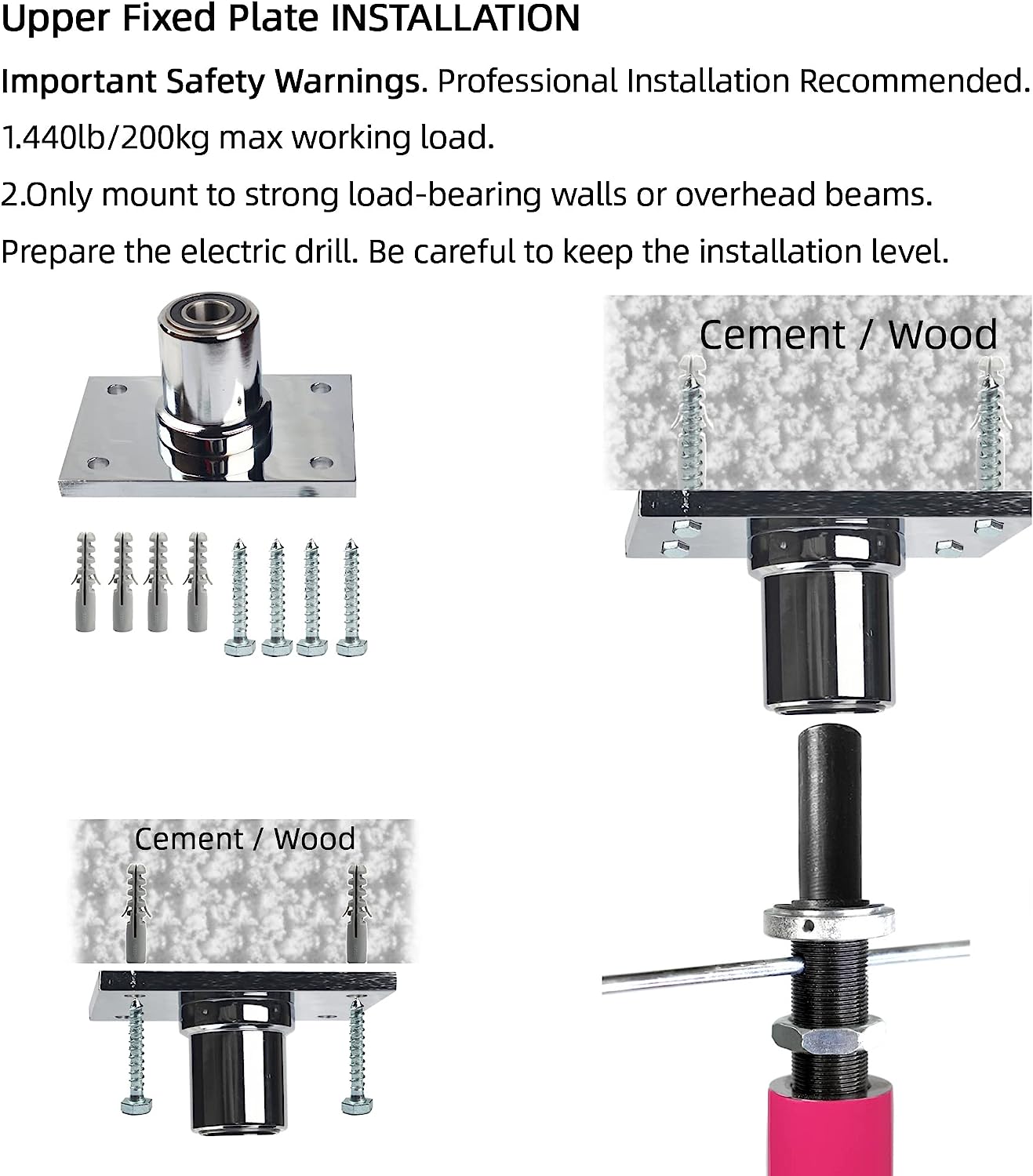 Upper Fixed Plate INSTALLATION

Important Safety Warnings. Professional Installation Recommended.

1.440lb/200kg max working load.

2.Only mount to strong load-bearing walls or overhead beams.

Prepare the electric drill. Be careful to keep the installation level.

Cement / Wood

Cement / Wood