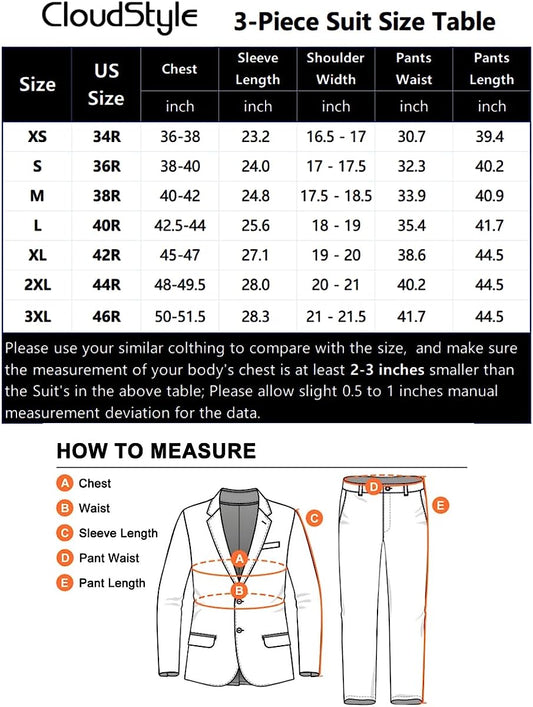 CloudStyle 3-Piece Suit Size Table

| Size | US Size | Chest | Sleeve Length | Shoulder Width | Pants Waist | Pants Length |
|---|---|---|---|---|---|---|
| | | inch | inch | inch | inch | inch |
| XS | 34R | 36-38 | 23.2 | 16.5 - 17 | 30.7 | 39.4 |
| S | 36R | 38-40 | 24.0 | 17 - 17.5 | 32.3 | 40.2 |
| M | 38R | 40-42 | 24.8 | 17.5 - 18.5 | 33.9 | 40.9 |
| L | 40R | 42.5-44 | 25.6 | 18 - 19 | 35.4 | 41.7 |
| XL | 42R | 45-47 | 27.1 | 19 - 20 | 38.6 | 44.5 |
| 2XL | 44R | 48-49.5 | 28.0 | 20 - 21 | 40.2 | 44.5 |
| 3XL | 46R | 50-51.5 | 28.3 | 21 - 21.5 | 41.7 | 44.5 |

Please use your similar colthing to compare with the size, and make sure the measurement of your body's chest is at least 2-3 inches smaller than the Suit's in the above table; Please allow slight 0.5 to 1 inches manual measurement deviation for the data.

HOW TO MEASURE

A Chest
B Waist
C Sleeve Length
D Pant Waist
E Pant Length

A
B
C
D
E